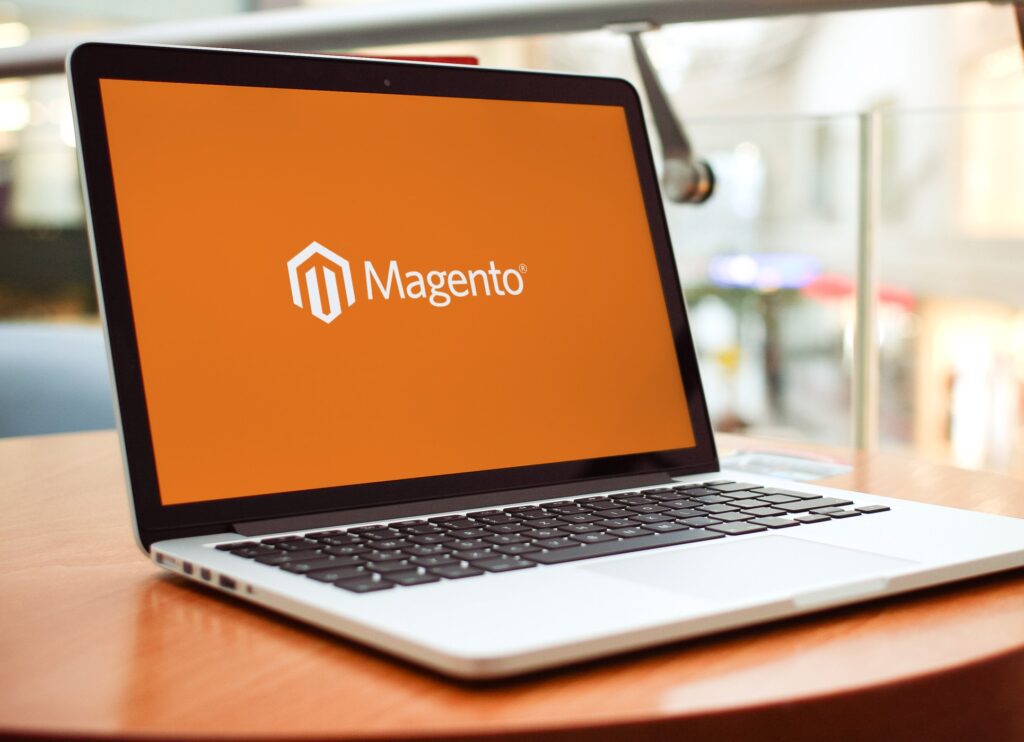 Magento®